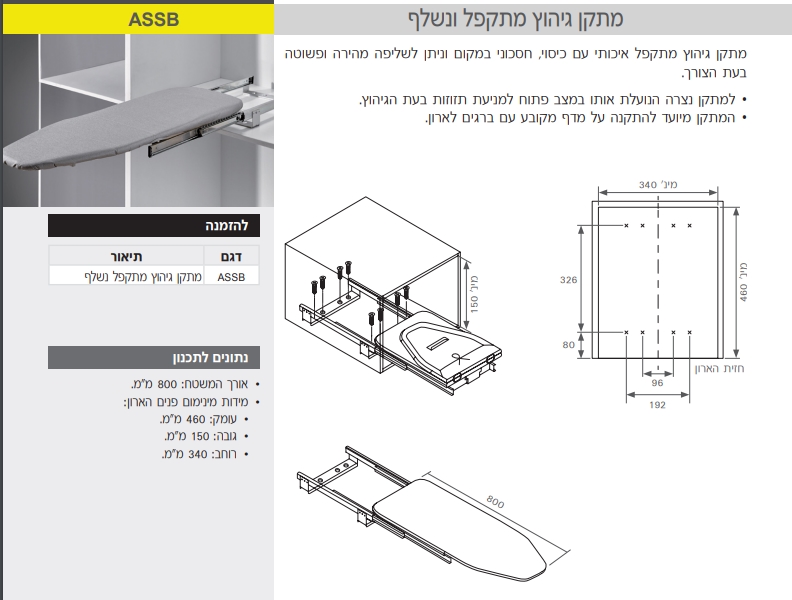 ASSB

מתקן גיהוץ מתקפל ונשלף

מתקן גיהוץ מתקפל איכותי עם כיסוי, חסכוני במקום וניתן לשליפה מהירה ופשוטה בעת הצורך.

• למתקן נצרה הנועלת אותו במצב פתוח למניעת תזוזות בעת הגיהוץ.
• המתקן מיועד להתקנה על מדף מקובע עם ברגים לארון.

להזמנה

| דגם | תיאור |
|---|---|
| ASSB | מתקן גיהוץ מתקפל נשלף |

נתונים לתכנון

• אורך המשטח: 800 מ"מ.
• מידות מינימום פנים הארון:
• עומק: 460 מ"מ.
• גובה: 150 מ"מ.
• רוחב: 340 מ"מ.

מינ' 150

מינ' 340

326

80

מינ' 460

חזית הארון

96

192

800