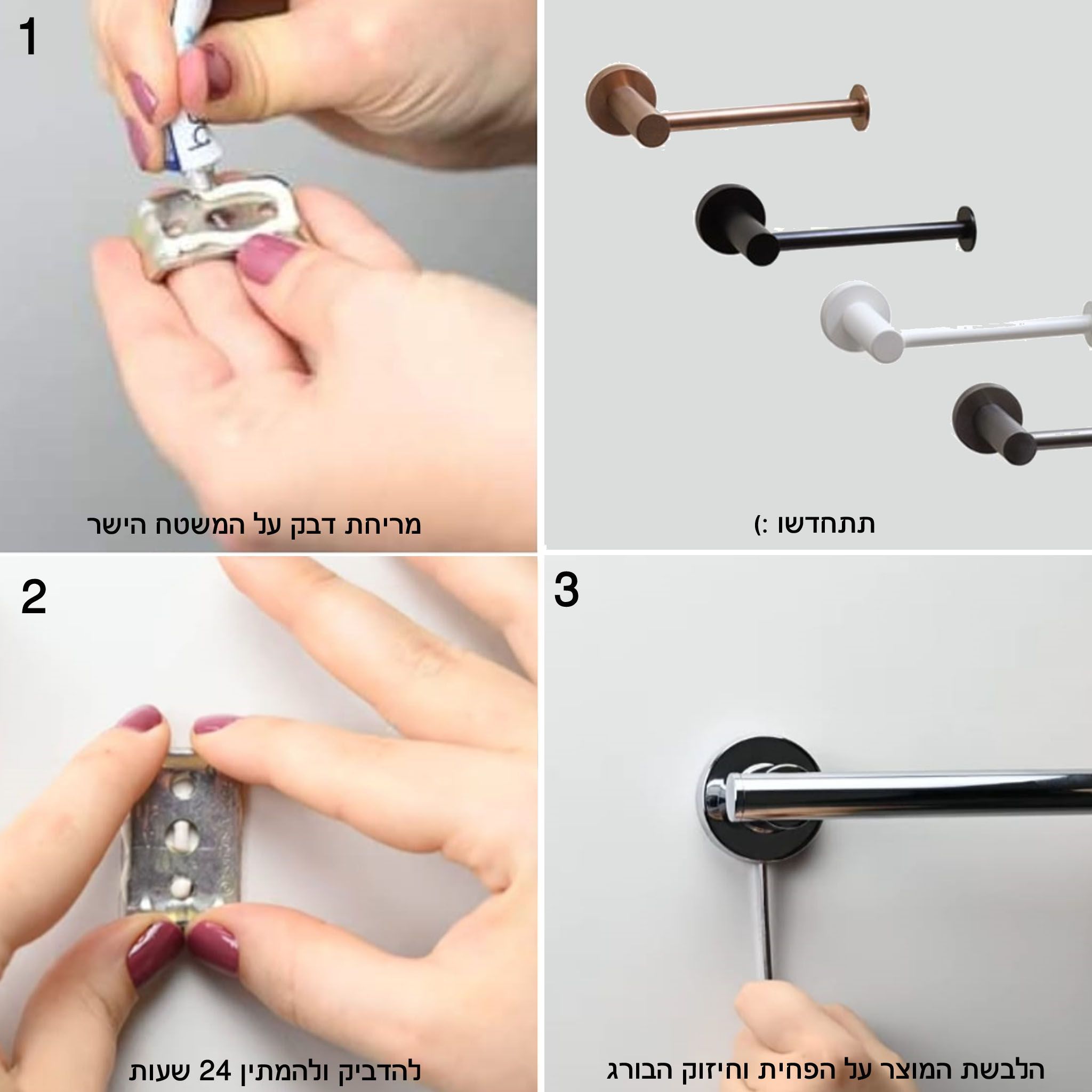 1

מריחת דבק על המשטח הישר

תתחדשו :)

2

להדביק ולהמתין 24 שעות

3

הלבשת המוצר על הפחית וחיזוק הבורג