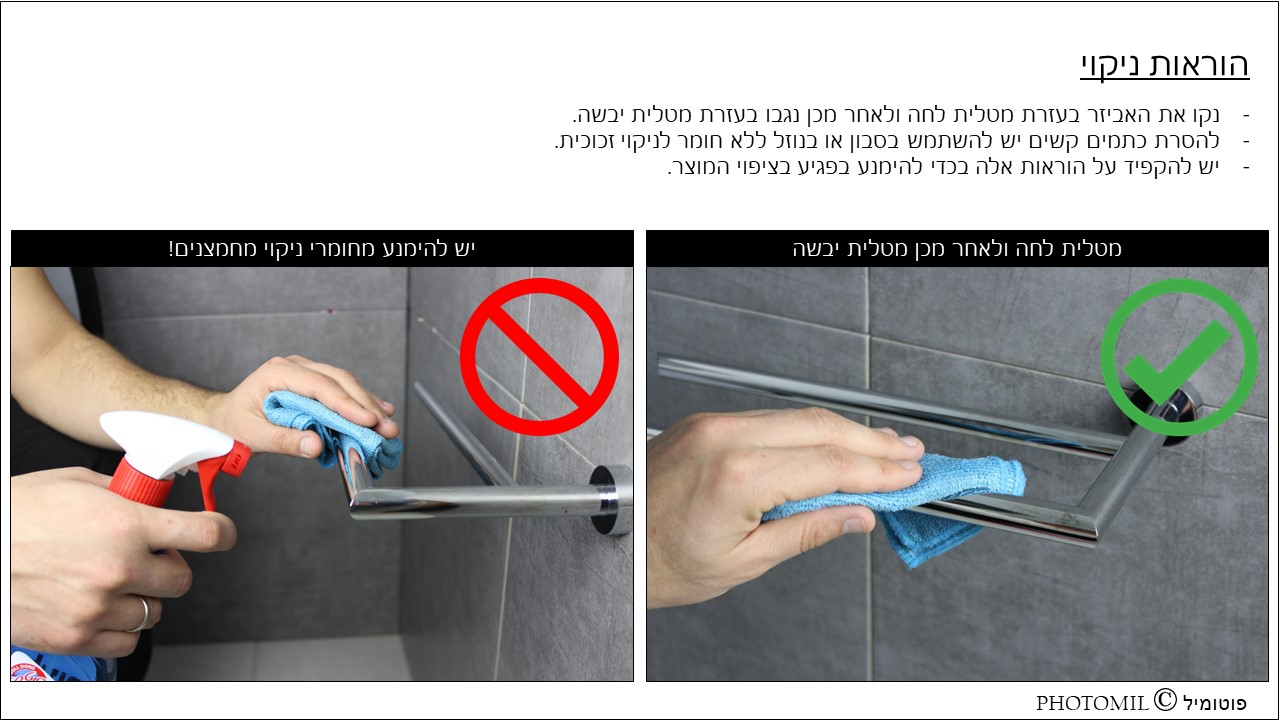 הוראות ניקוי

- נקו את האביזר בעזרת מטלית לחה ולאחר מכן נגבו בעזרת מטלית יבשה.
- להסרת כתמים קשים יש להשתמש בסבון או בנוזל ללא חומר לניקוי זכוכית.
- יש להקפיד על הוראות אלה בכדי להימנע בפגיע בציפוי המוצר.

מטלית לחה ולאחר מכן מטלית יבשה

יש להימנע מחומרי ניקוי מחמצנים!

פוטומיל © PHOTOMIL