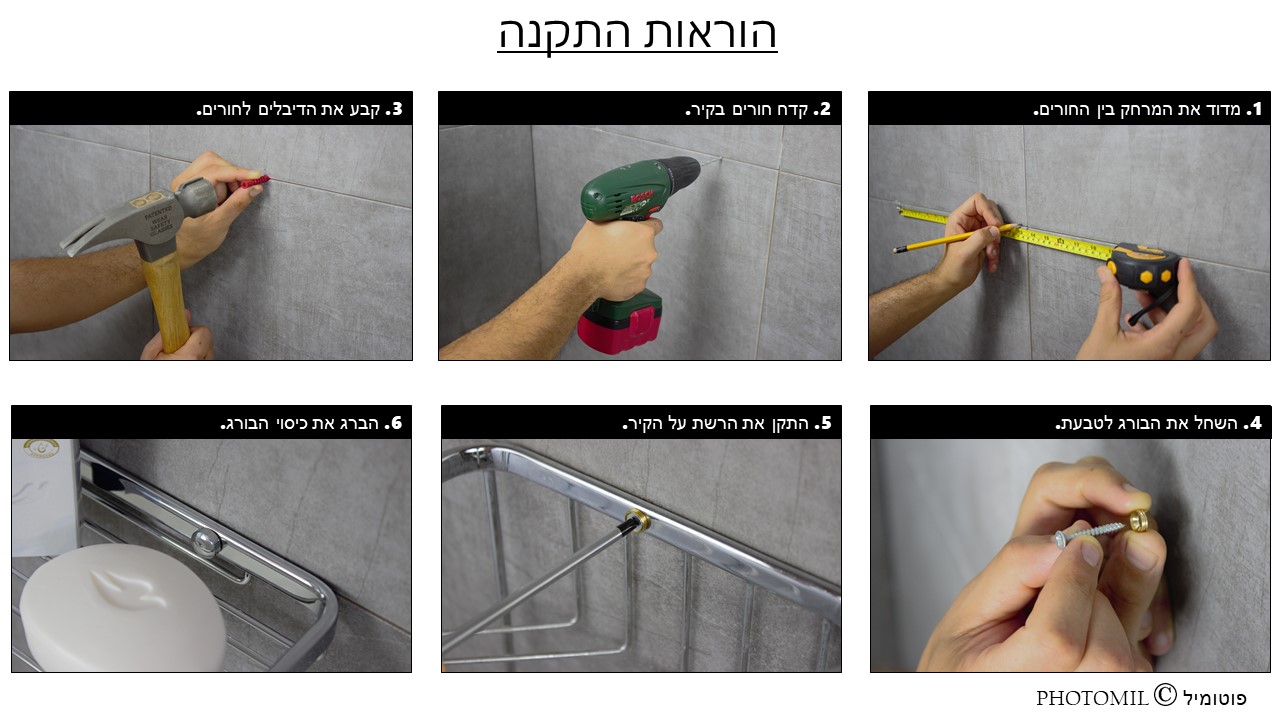 הוראות התקנה

1. מדוד את המרחק בין החורים.

2. קדח חורים בקיר.

3. קבע את הדיבלים לחורים.

4. השחל את הבורג לטבעת.

5. התקן את הרשת על הקיר.

6. הברג את כיסוי הבורג.

פוטומיל © PHOTOMIL