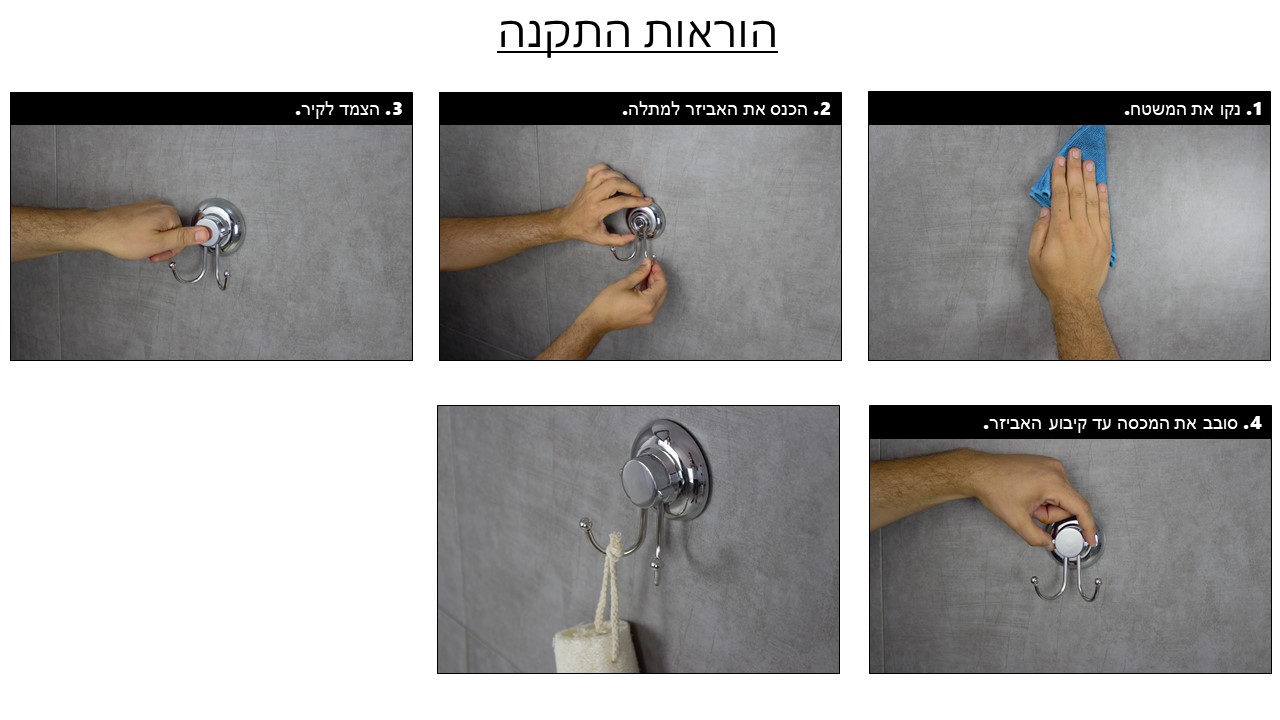 הוראות התקנה

1. נקו את המשטח.

2. הכנס את האביזר למתלה.

3. הצמד לקיר.

4. סובב את המכסה עד קיבוע האביזר.