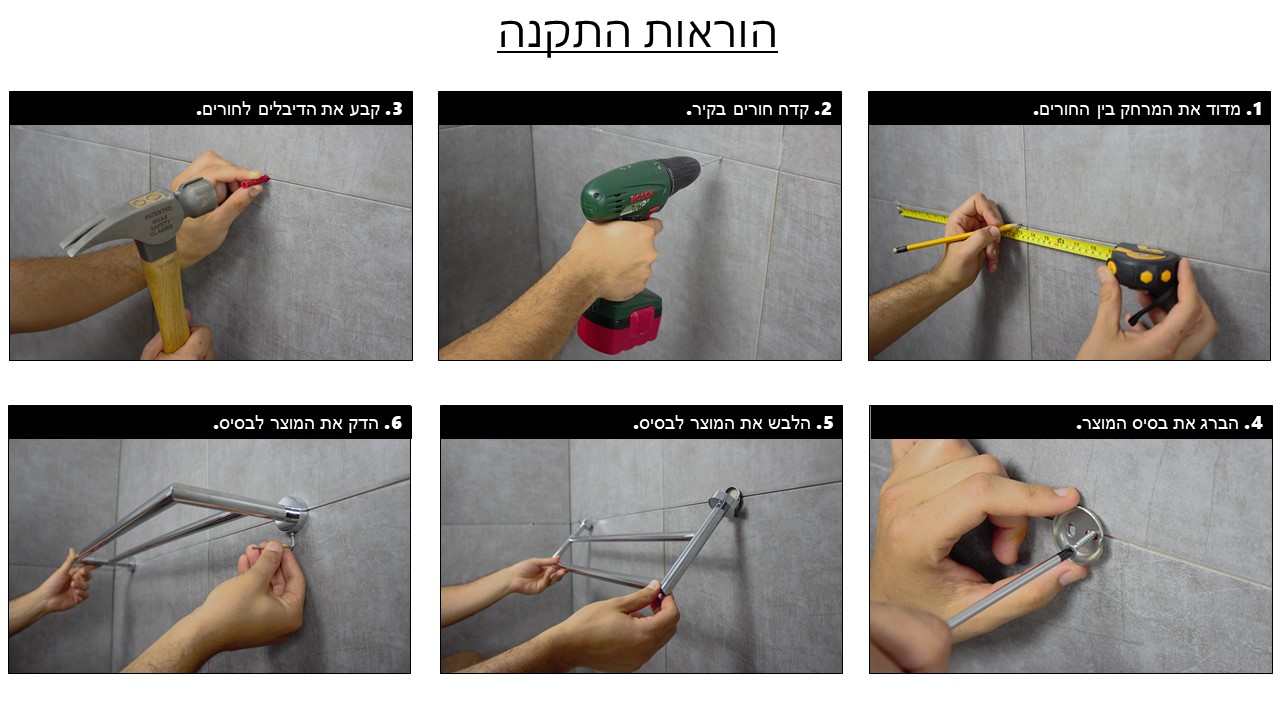 הוראות התקנה

1. מדוד את המרחק בין החורים.

2. קדח חורים בקיר.

3. קבע את הדיבלים לחורים.

4. הברג את בסיס המוצר.

5. הלבש את המוצר לבסיס.

6. הדק את המוצר לבסיס.