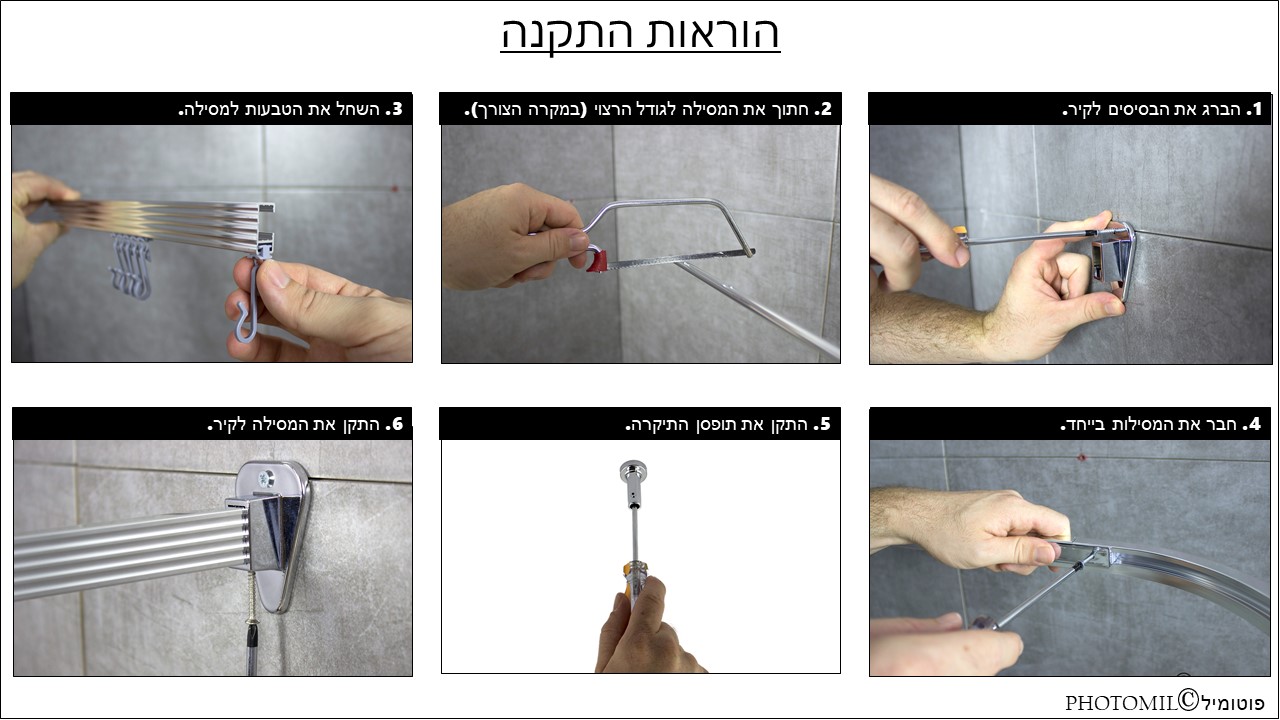 הוראות התקנה

1. הברג את הבסיסים לקיר.

2. חתוך את המסילה לגודל הרצוי (במקרה הצורך).

3. השחל את הטבעות למסילה.

4. חבר את המסילות בייחד.

5. התקן את תופסן התיקרה.

6. התקן את המסילה לקיר.

פוטומיל©PHOTOMIL