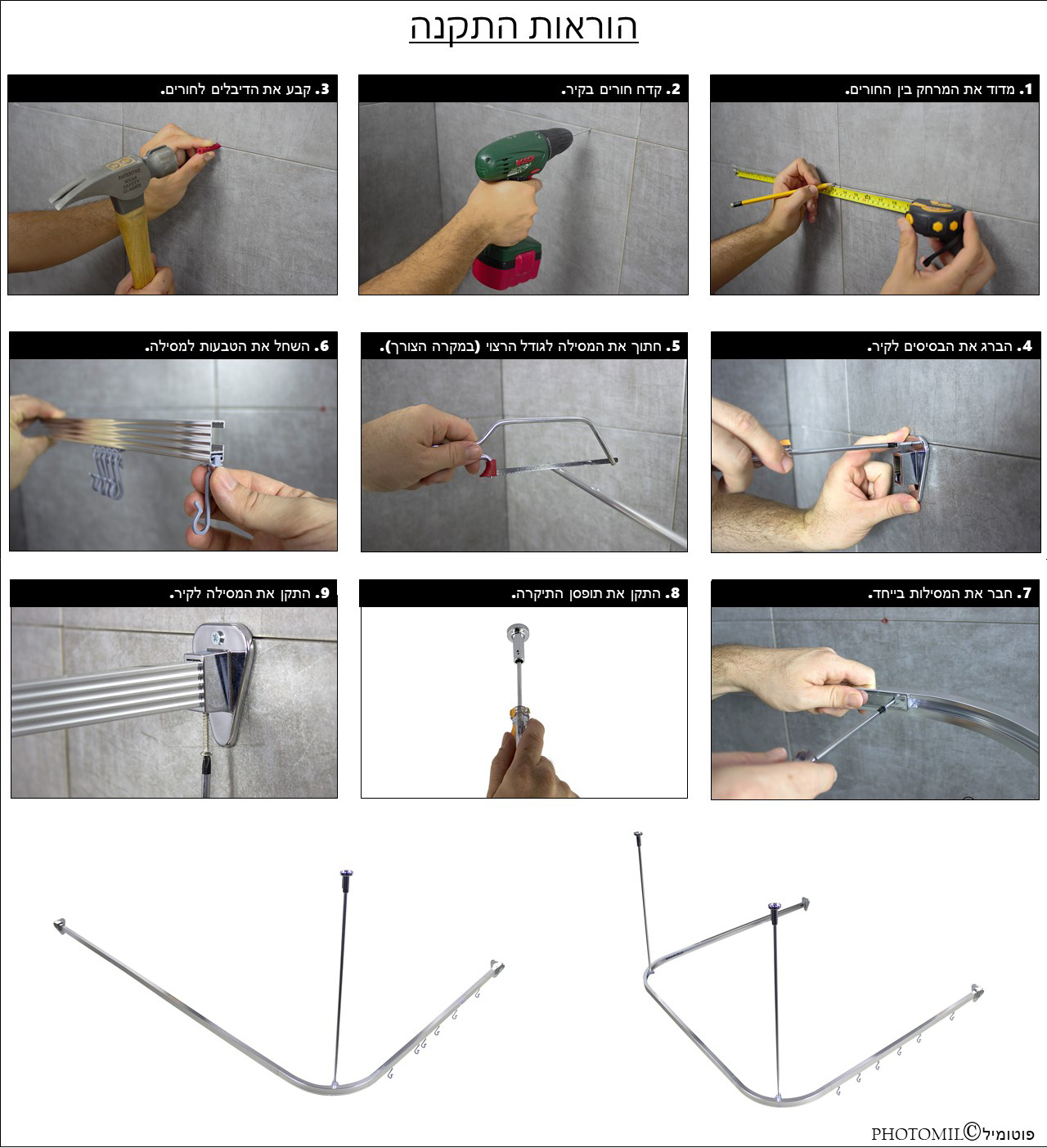 הוראות התקנה

1. מדוד את המרחק בין החורים.

2. קדח חורים בקיר.

3. קבע את הדיבלים לחורים.

4. הברג את הבסיסים לקיר.

5. חתוך את המסילה לגודל הרצוי (במקרה הצורך).

6. השחל את הטבעות למסילה.

7. חבר את המסילות בייחד.

8. התקן את תופסן התיקרה.

9. התקן את המסילה לקיר.

PHOTOMIL©פוטומיל