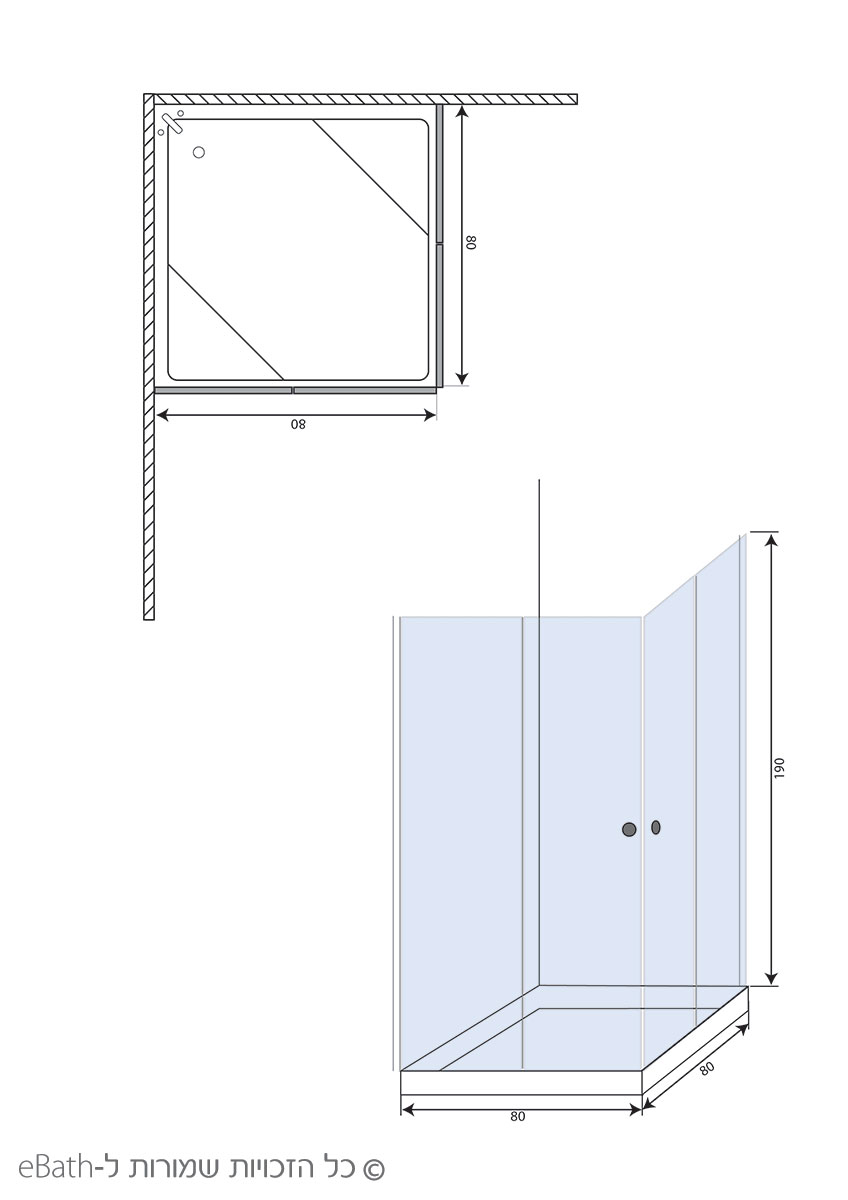 80

80

190

80

80

© כל הזכויות שמורות ל-eBath